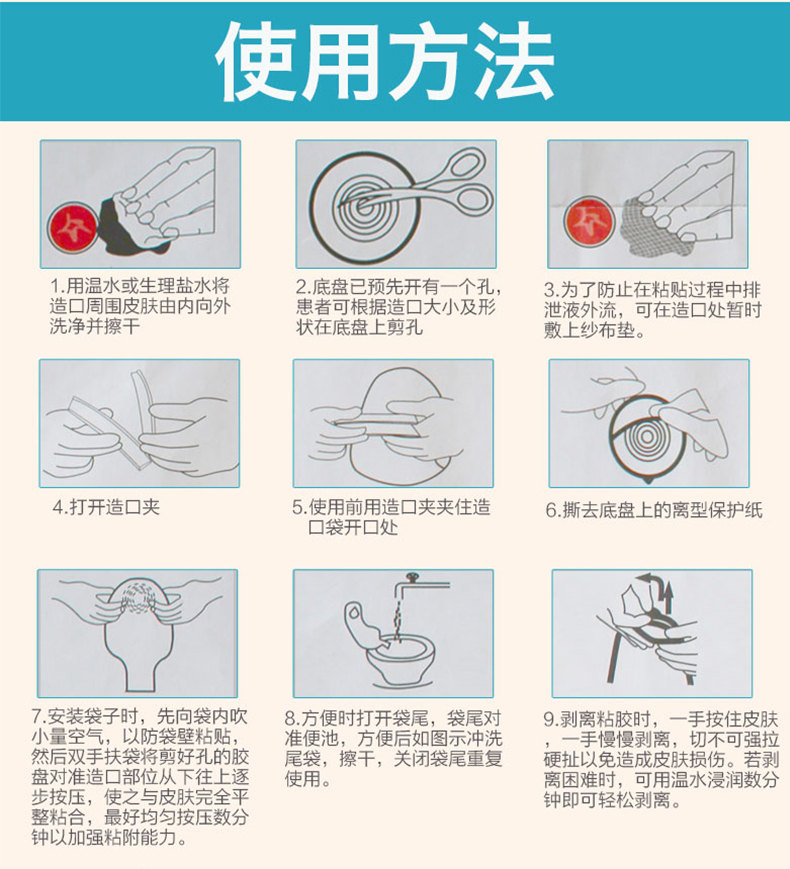 使用方法

1.用温水或生理盐水将造口周围皮肤由内向外洗净并擦干

2.底盘已预先开有一个孔，患者可根据造口大小及形状在底盘上剪孔

3.为了防止在粘贴过程中排泄液外流，可在造口处暂时敷上纱布垫。

4.打开造口夹

5.使用前用造口夹夹住造口袋开口处

6.撕去底盘上的离型保护纸

7.安装袋子时，先向袋内吹小量空气，以防袋壁粘贴，然后双手扶袋将剪好孔的胶盘对准造口部位从下往上逐步按压，使之与皮肤完全平整粘合，最好均匀按压数分钟以加强粘附能力。

8.方便时打开袋尾，袋尾对准便池，方便后如图示冲洗尾袋，擦干，关闭袋尾重复使用。

9.剥离粘胶时，一手按住皮肤，一手慢慢剥离，切不可强拉硬扯以免造成皮肤损伤。若剥离困难时，可用温水浸润数分钟即可轻松剥离。