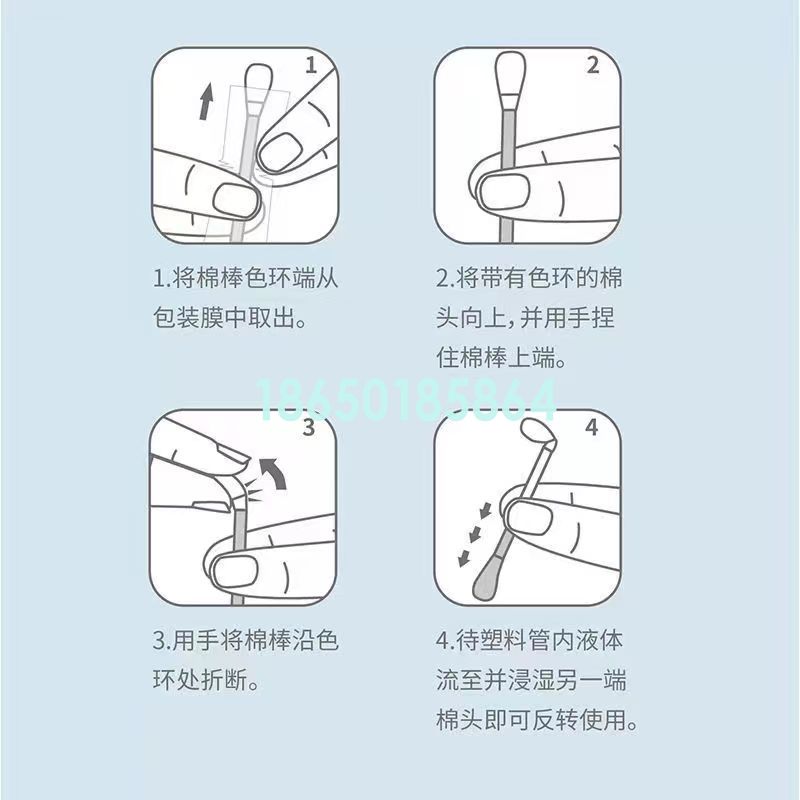 1

1.将棉棒色环端从包装膜中取出。

2

2.将带有色环的棉头向上，并用手捏住棉棒上端。

18650185864

3

3.用手将棉棒沿色环处折断。

4

4.待塑料管内液体流至并浸湿另一端棉头即可反转使用。